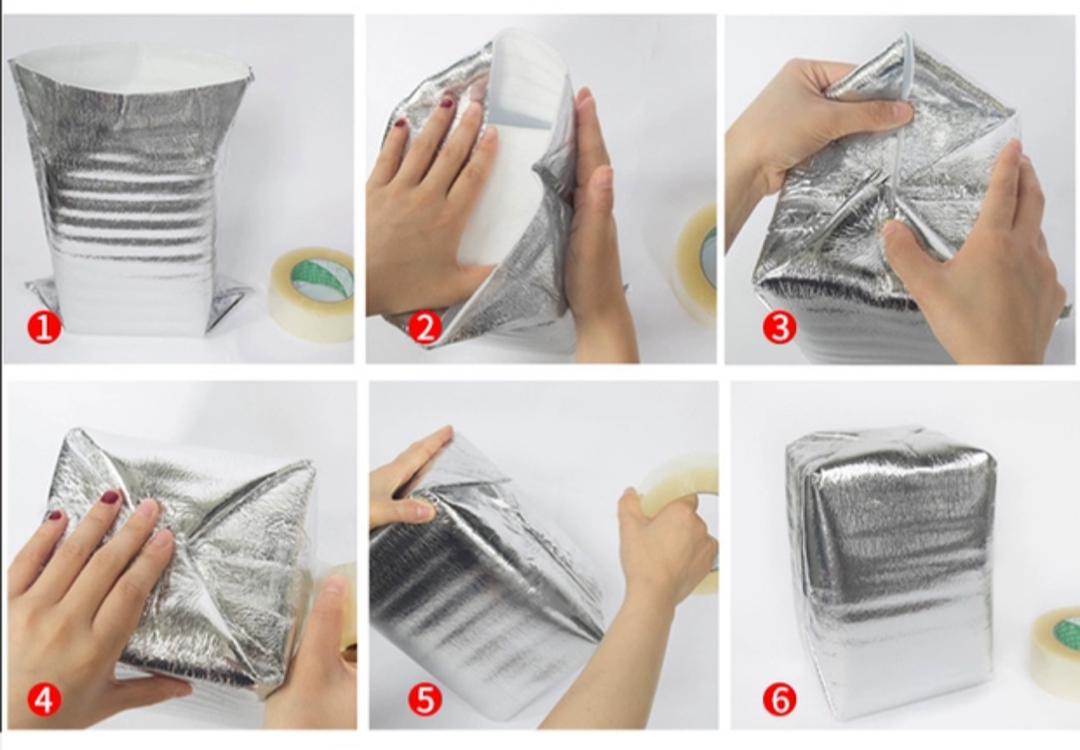 1
2
3
4
5
6